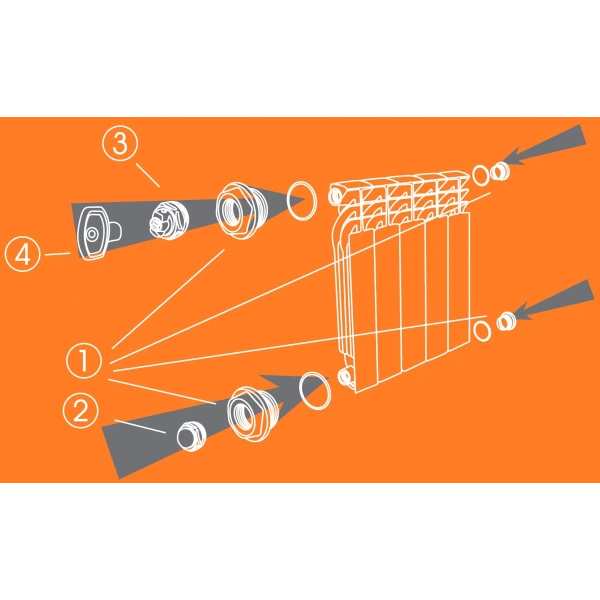 3

4

1

2