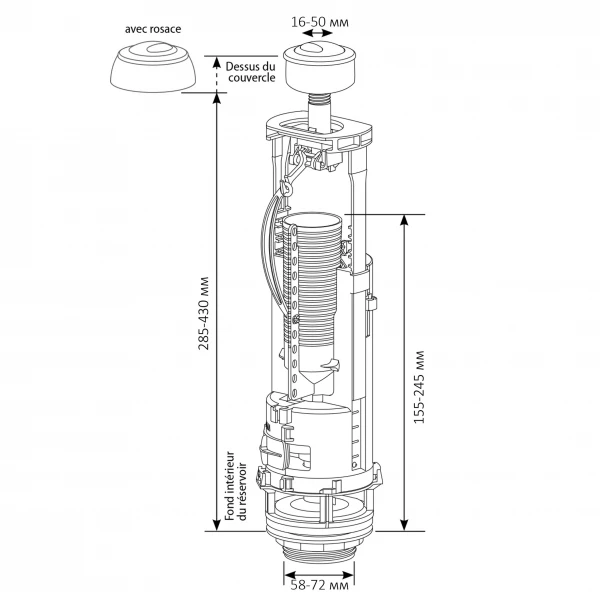 avec rosace

16-50 мм

Dessus du couvercle

285-430 мм

155-245 мм

Fond intérieur du réservoir

58-72 мм