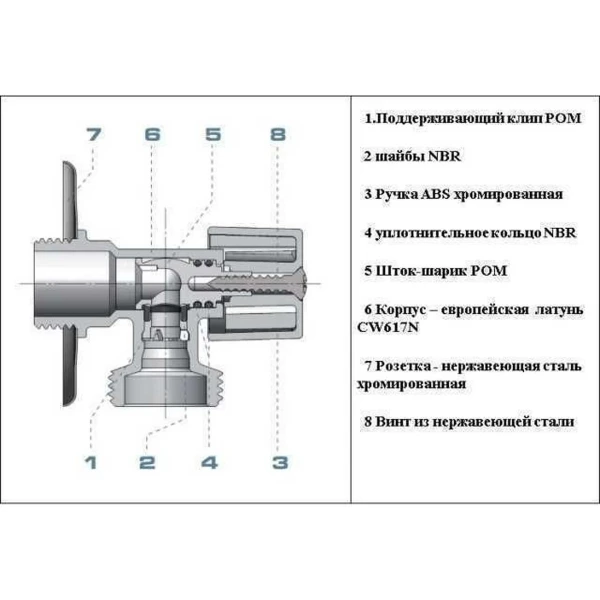 7 6 5 8

1 2 4 3

1.Поддерживающий клип POM

2 шайбы NBR

3 Ручка ABS хромированная

4 уплотнительное кольцо NBR

5 Шток-шарик POM

6 Корпус – европейская латунь CW617N

7 Розетка - нержавеющая сталь хромированная

8 Винт из нержавеющей стали