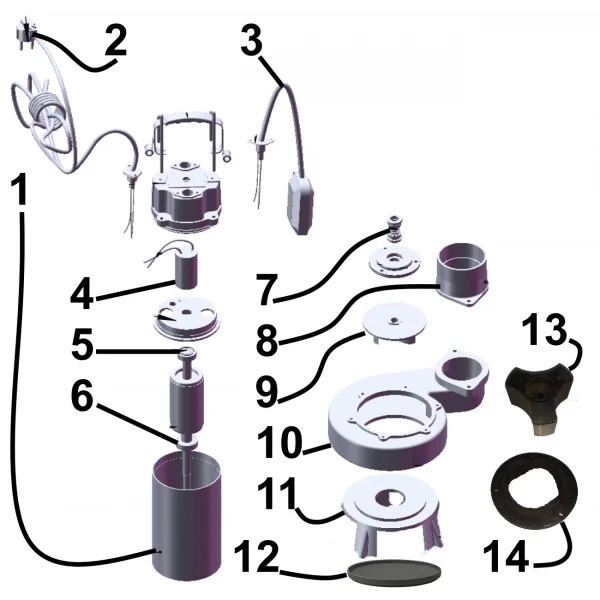 2
3
1
4
5
6
7
8
9
10
11
12
13
14