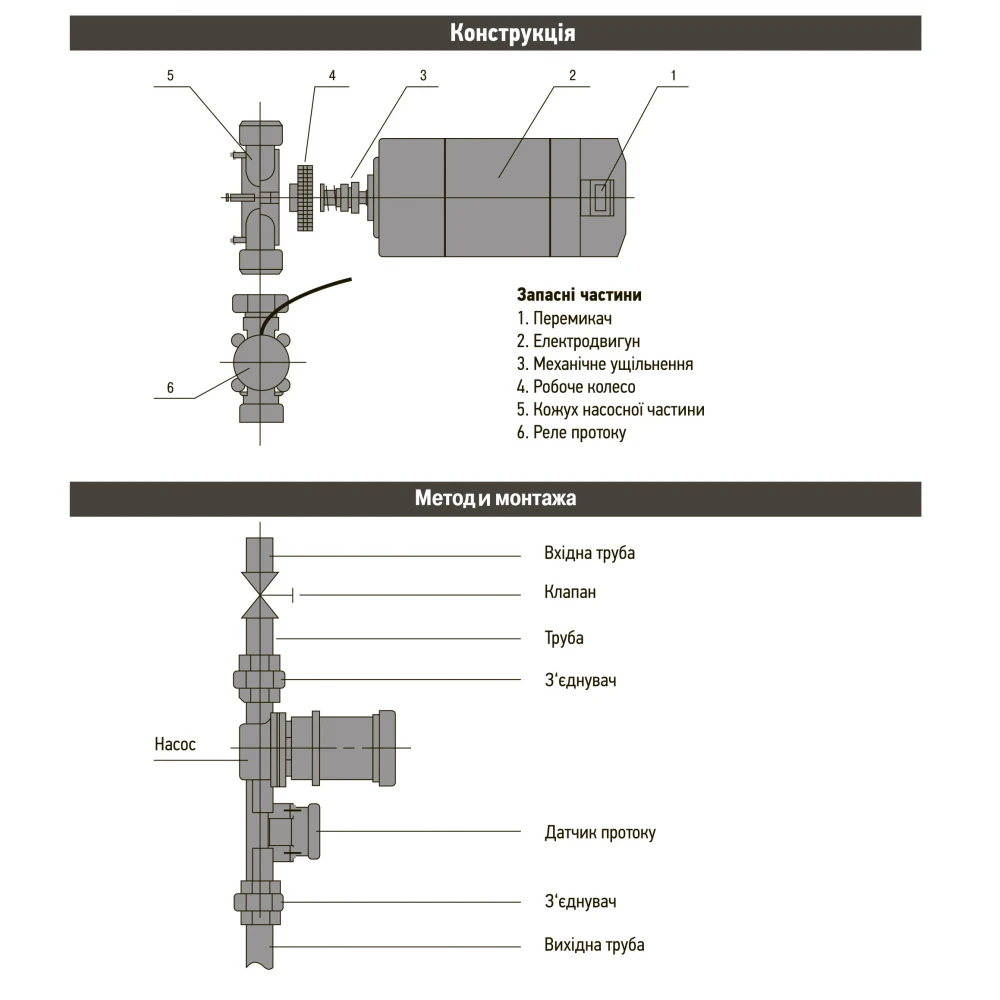 Конструкція

5
4
3
2
1

6

Запасні частини
1. Перемикач
2. Електродвигун
3. Механічне ущільнення
4. Робоче колесо
5. Кожух насосної частини
6. Реле протоку

Метод и монтажа

Вхідна труба
Клапан
Труба
З'єднувач
Насос
Датчик протоку
З'єднувач
Вихідна труба