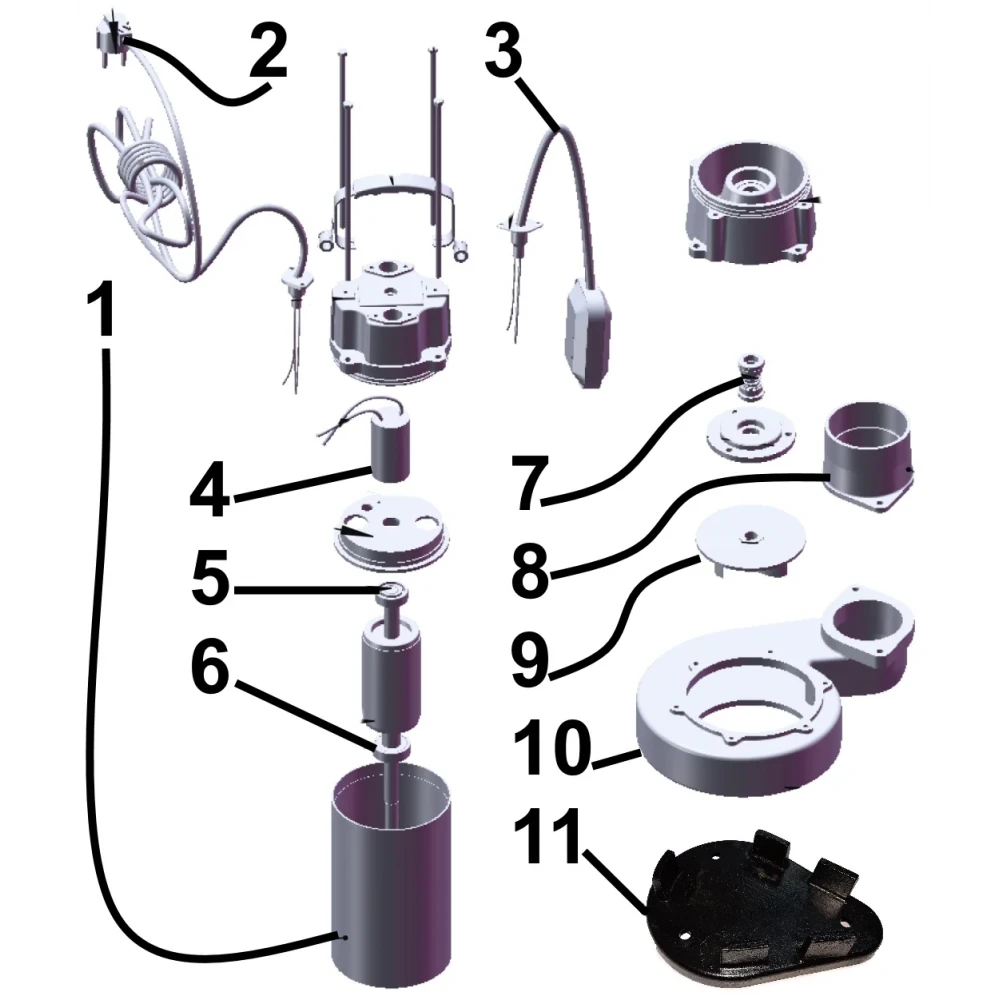 2
3
1
4
5
6
7
8
9
10
11