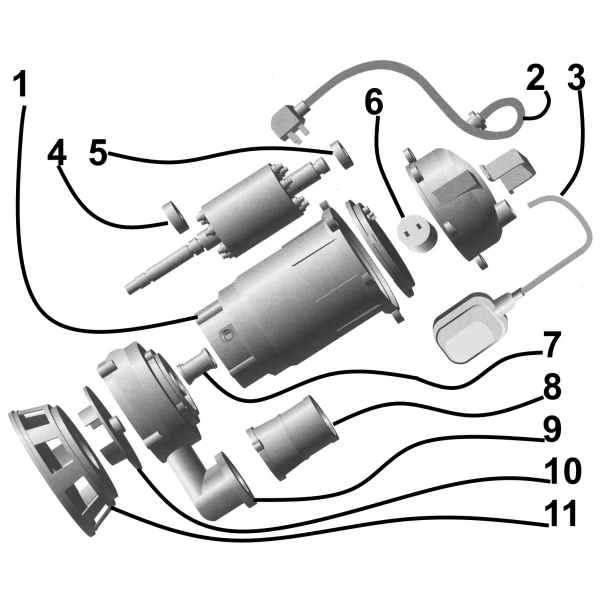 1
2
3
4
5
6
7
8
9
10
11