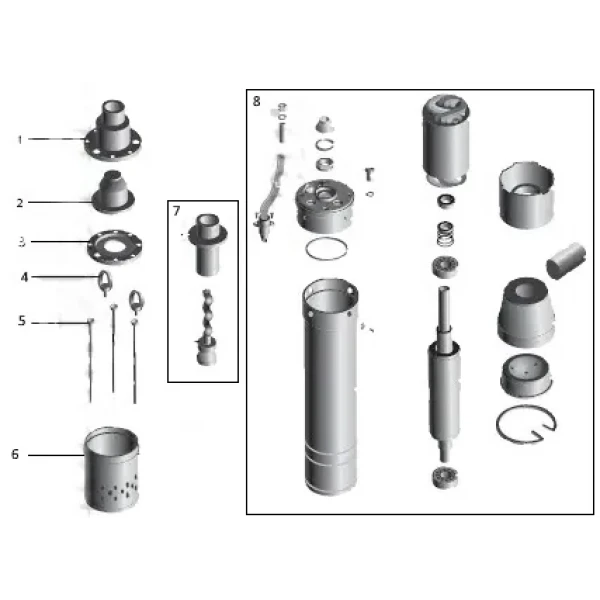 1

2

3

4

5

6

7

8