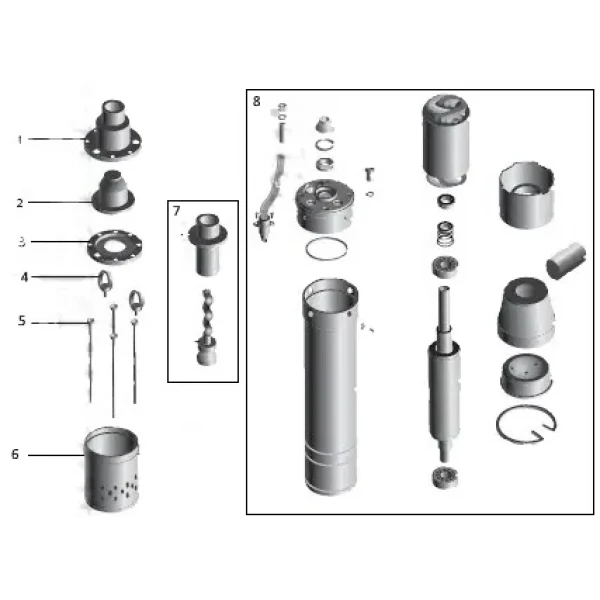 1
2
3
4
5
6
7
8