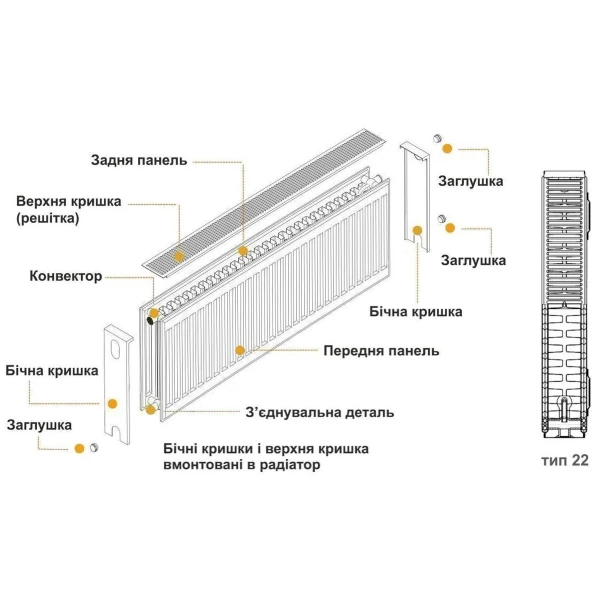 Задня панель

Верхня кришка (решітка)

Конвектор

Бічна кришка

Заглушка

Заглушка

Заглушка

Бічна кришка

Передня панель

З'єднувальна деталь

Бічні кришки і верхня кришка вмонтовані в радіатор

тип 22