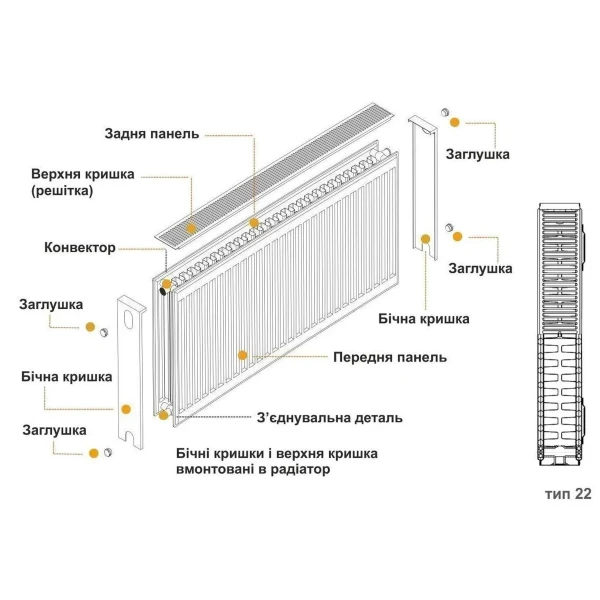 Задня панель

Верхня кришка (решітка)

Конвектор

Заглушка

Бічна кришка

Заглушка

Заглушка

Заглушка

Бічна кришка

Передня панель

З'єднувальна деталь

Бічні кришки і верхня кришка вмонтовані в радіатор

тип 22