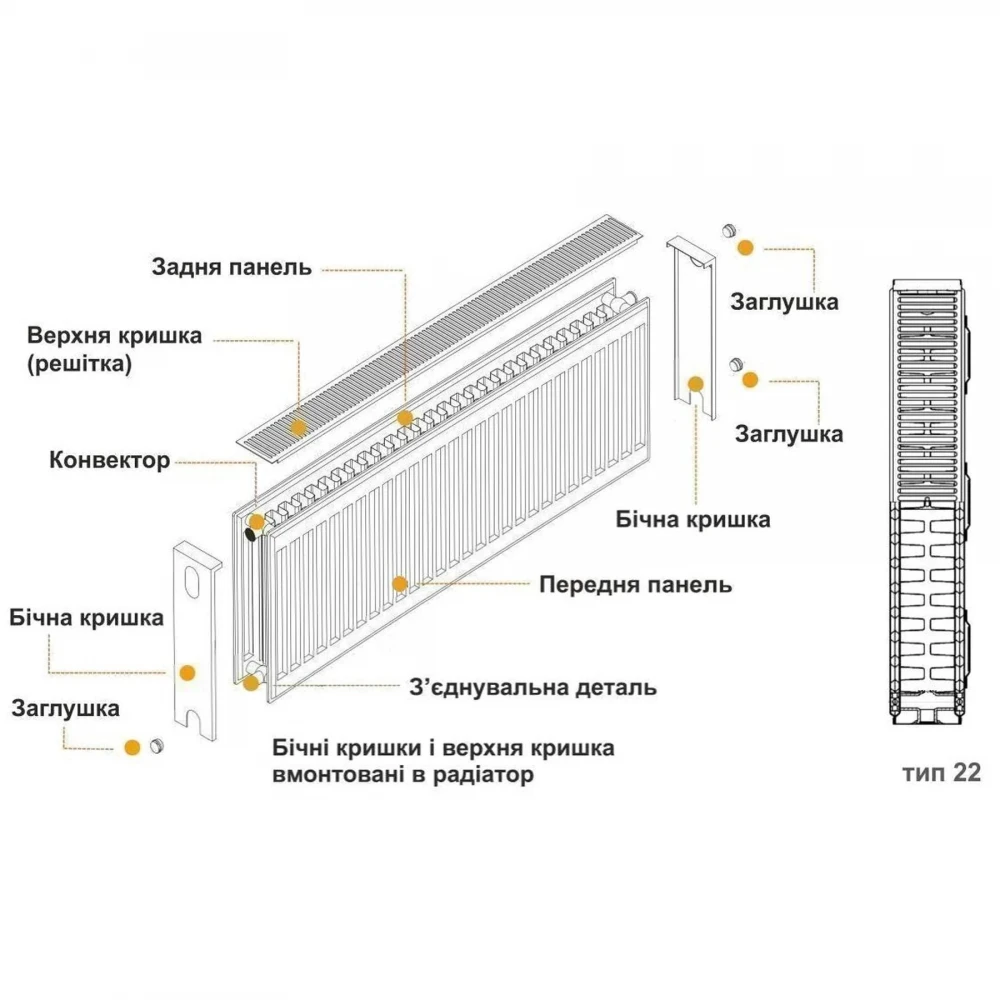 Задня панель

Верхня кришка (решітка)

Конвектор

Бічна кришка

Заглушка

Заглушка

Заглушка

Бічна кришка

Передня панель

З'єднувальна деталь

Бічні кришки і верхня кришка вмонтовані в радіатор

тип 22