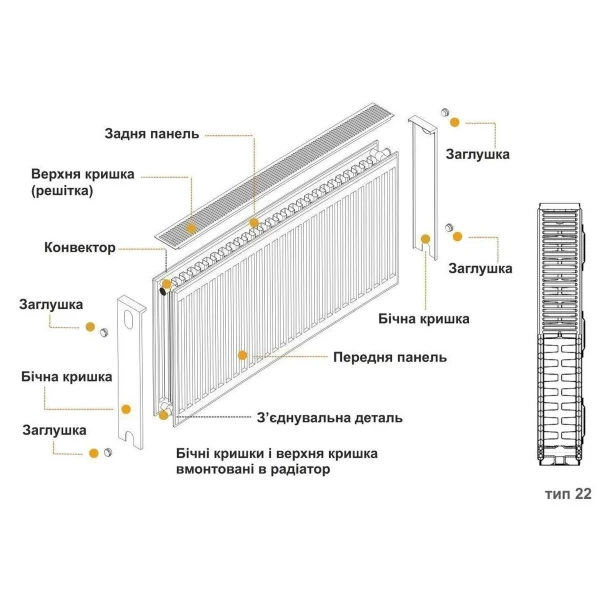 Задня панель

Верхня кришка (решітка)

Конвектор

Заглушка

Бічна кришка

Заглушка

Заглушка

Заглушка

Бічна кришка

Передня панель

З'єднувальна деталь

Бічні кришки і верхня кришка вмонтовані в радіатор

тип 22