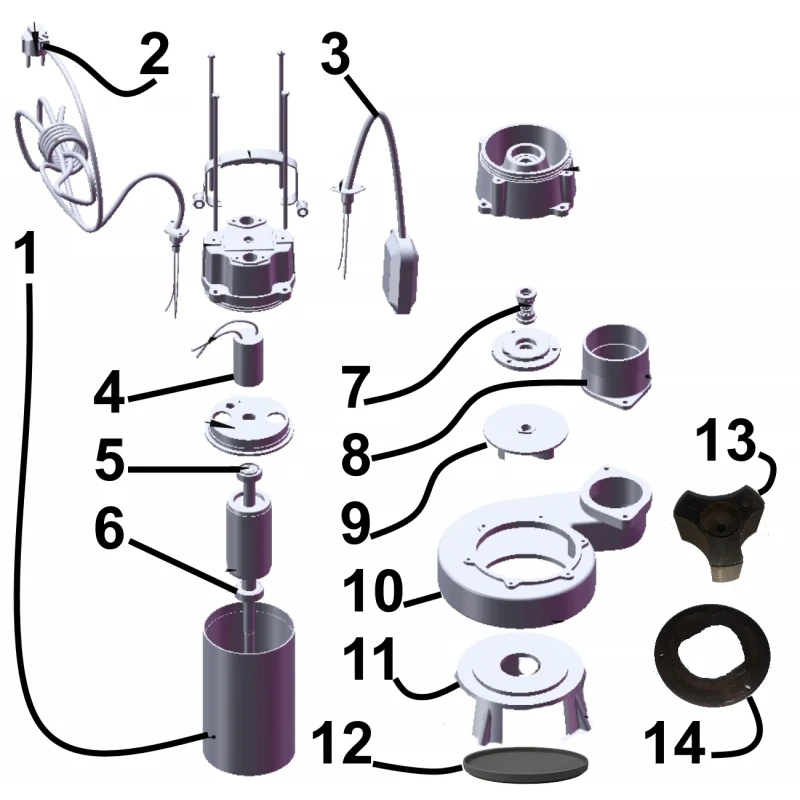 2
3
1
4
5
6
7
8
9
10
11
12
13
14