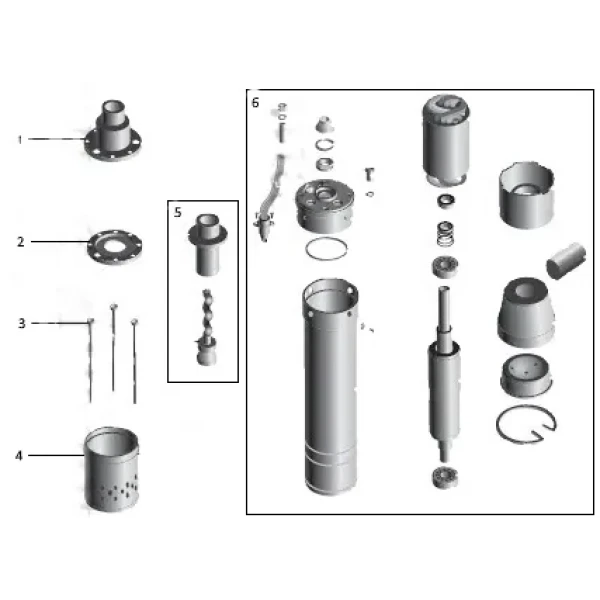 1
2
3
4
5
6