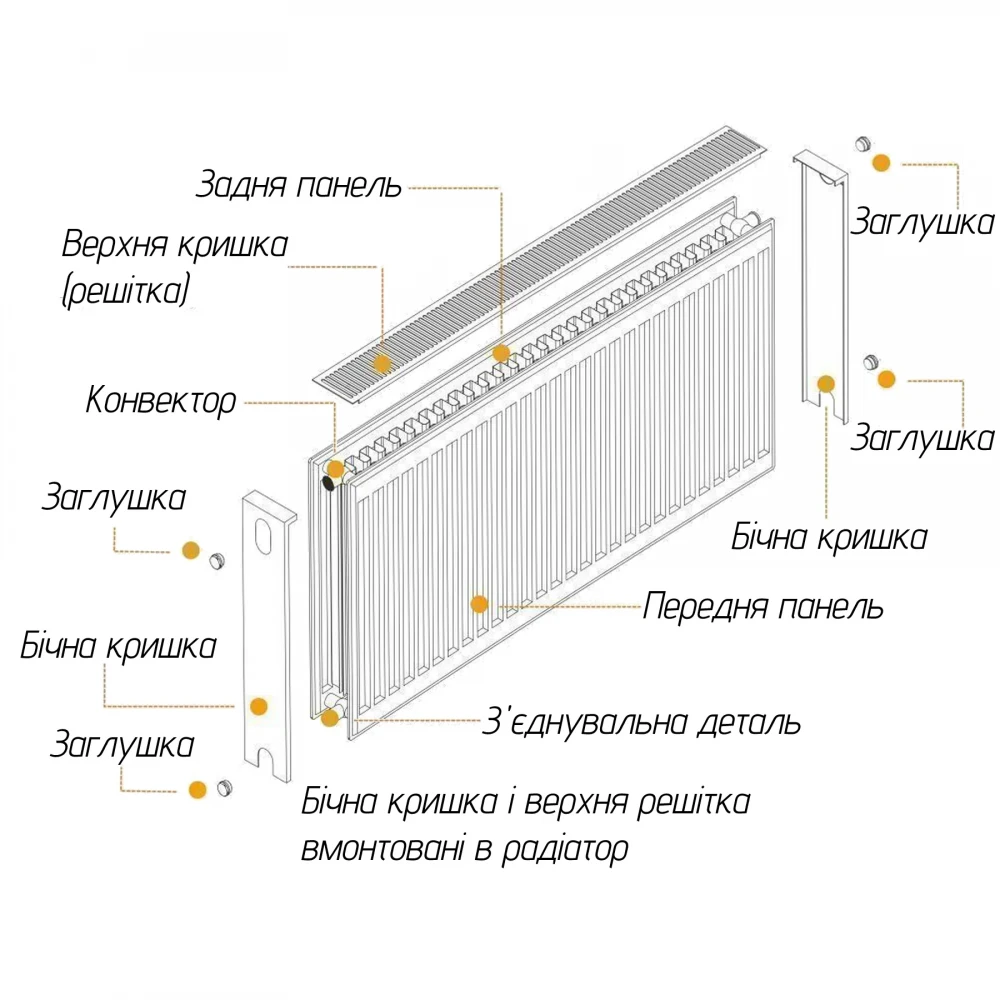 Задня панель

Верхня кришка (решітка)

Конвектор

Заглушка

Бічна кришка

Заглушка

Заглушка

Заглушка

Бічна кришка

Передня панель

З'єднувальна деталь

Бічна кришка і верхня решітка вмонтовані в радіатор