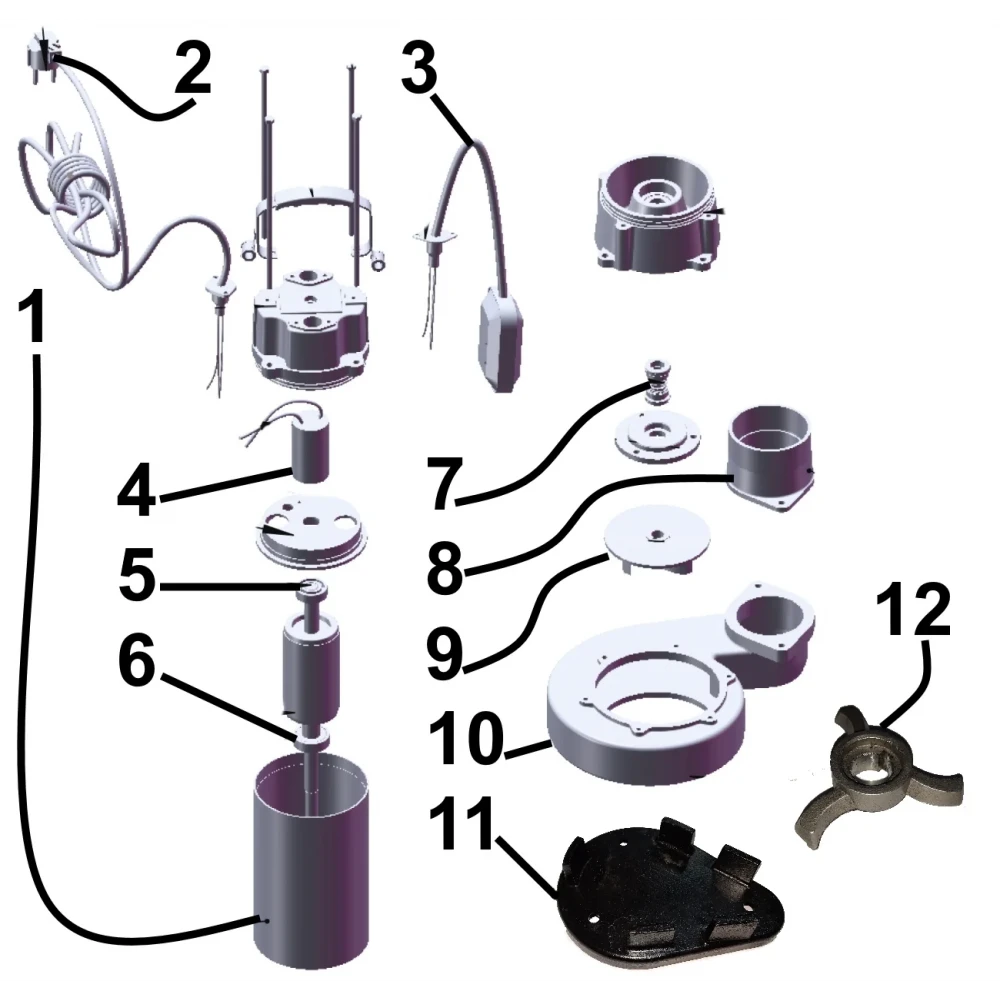 2
3
1
4
5
6
7
8
9
10
11
12