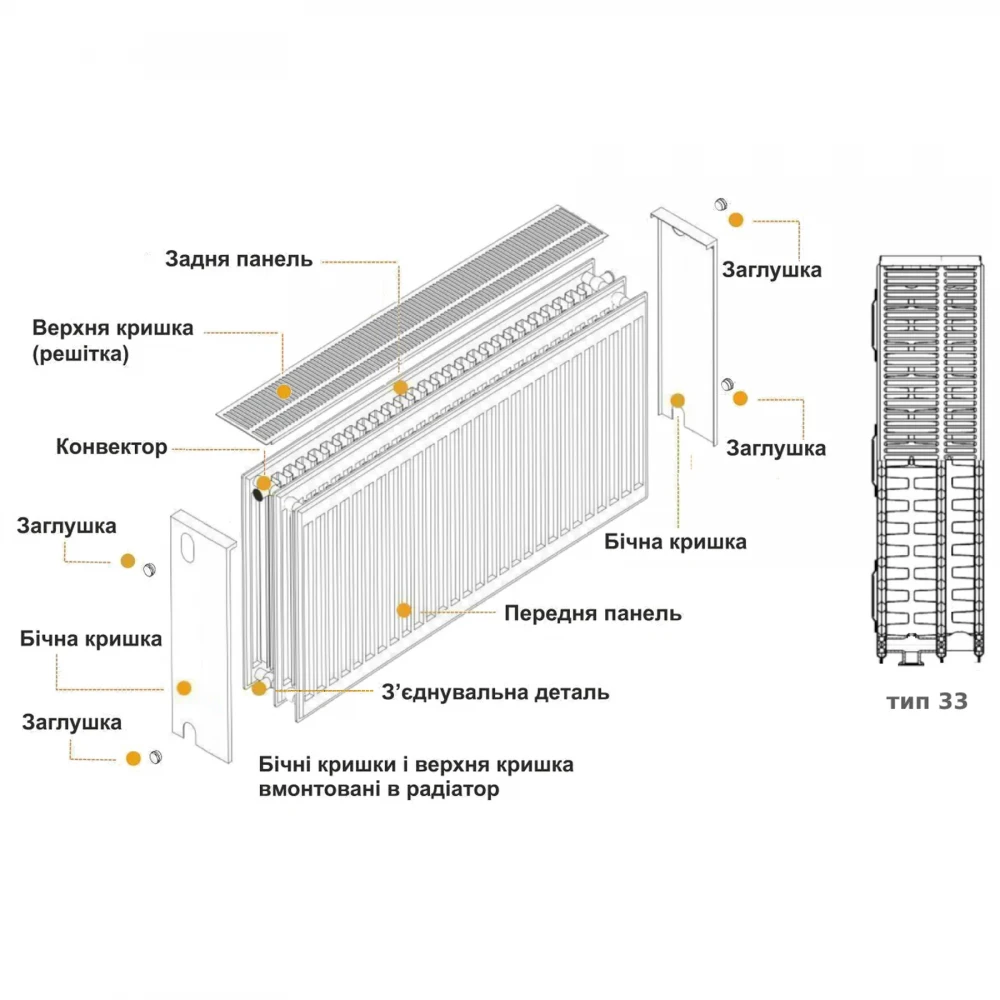 Задня панель

Верхня кришка (решітка)

Конвектор

Заглушка

Бічна кришка

Заглушка

Заглушка

Заглушка

Бічна кришка

Передня панель

З'єднувальна деталь

Бічні кришки і верхня кришка вмонтовані в радіатор

тип 33