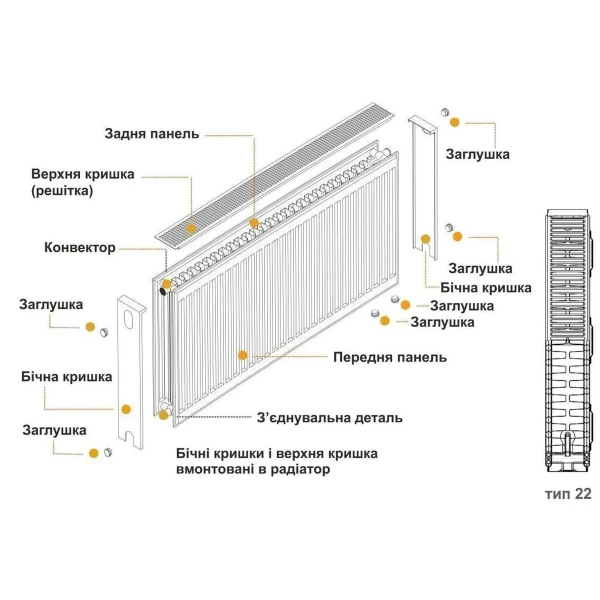 Задня панель

Верхня кришка (решітка)

Конвектор

Заглушка

Бічна кришка

Заглушка

Заглушка

Заглушка

Бічна кришка

Заглушка

Заглушка

Передня панель

З'єднувальна деталь

Бічні кришки і верхня кришка вмонтовані в радіатор

тип 22