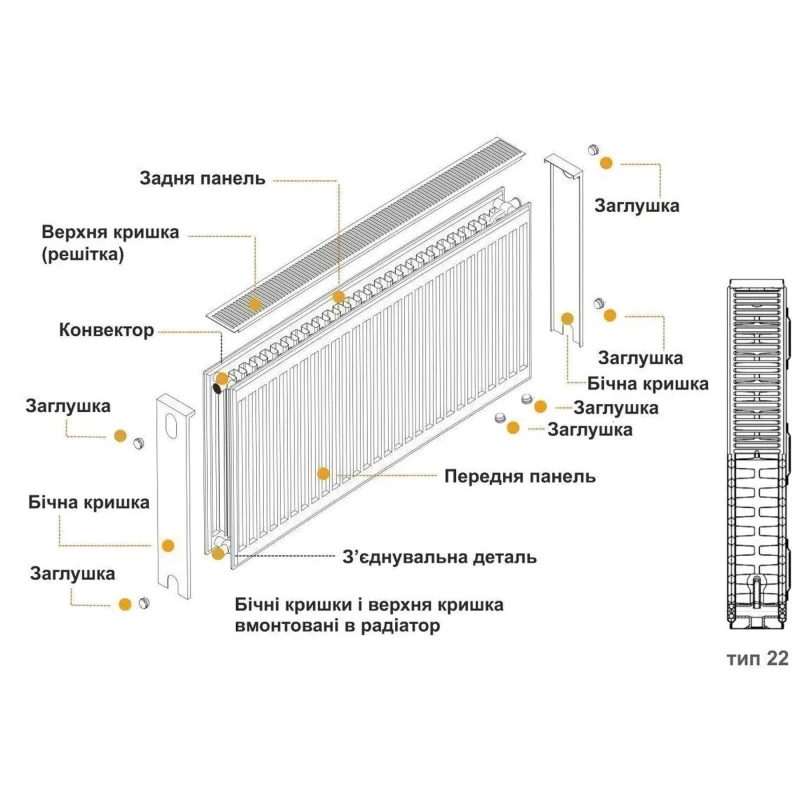 Задня панель

Верхня кришка (решітка)

Конвектор

Заглушка

Бічна кришка

Заглушка

Заглушка

Заглушка

Бічна кришка

Заглушка

Заглушка

Передня панель

З'єднувальна деталь

Бічні кришки і верхня кришка вмонтовані в радіатор

тип 22