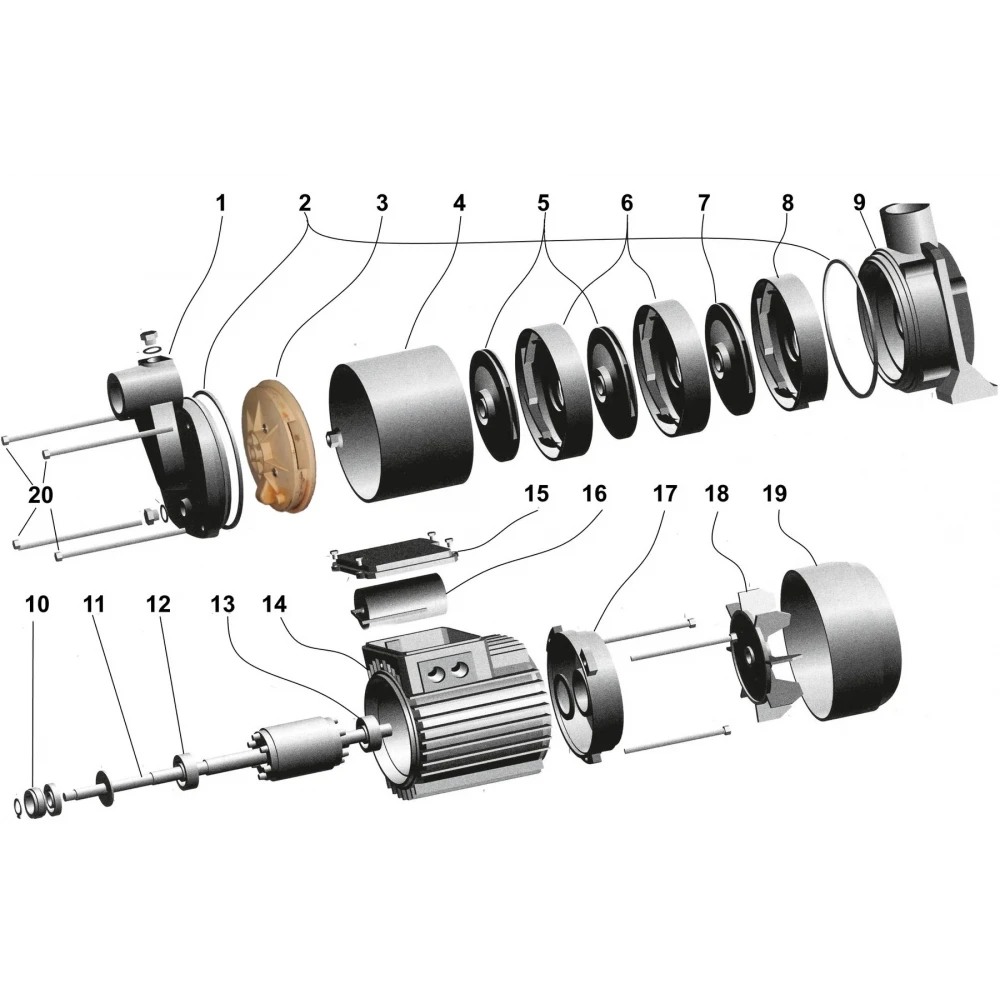 1 2 3 4 5 6 7 8 9

20

15 16 17 18 19

10 11 12 13 14