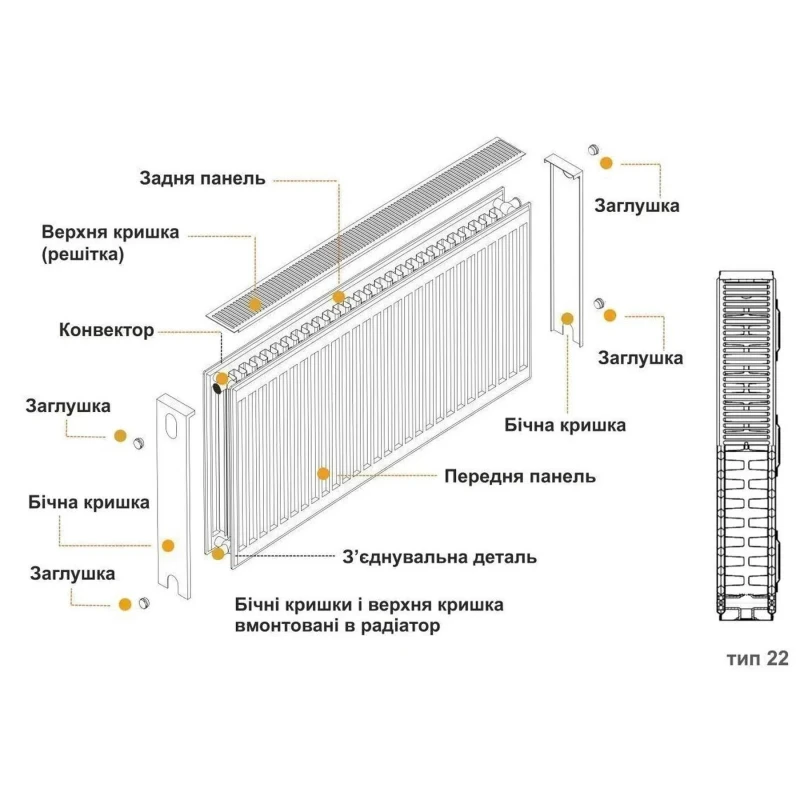 Задня панель

Верхня кришка (решітка)

Конвектор

Заглушка

Бічна кришка

Заглушка

Заглушка

Заглушка

Бічна кришка

Передня панель

З'єднувальна деталь

Бічні кришки і верхня кришка вмонтовані в радіатор

тип 22