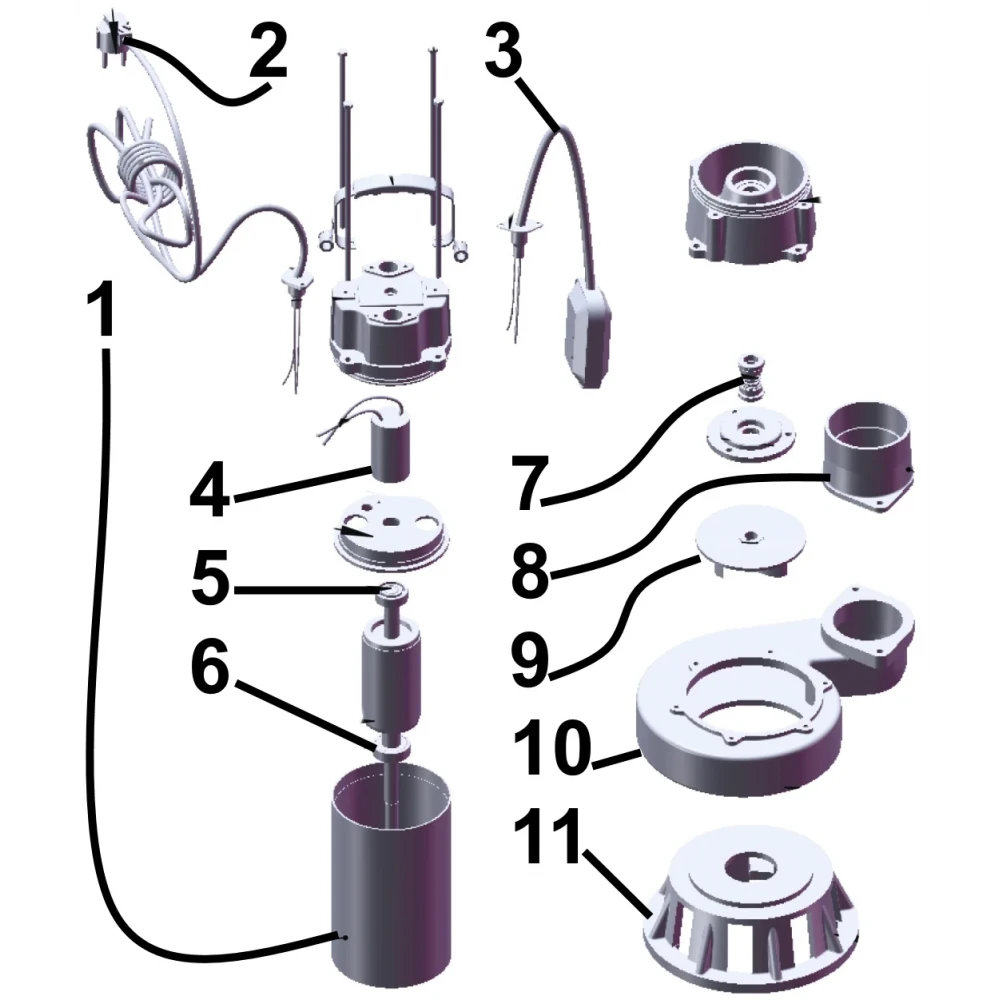 2
3
1
4
5
6
7
8
9
10
11