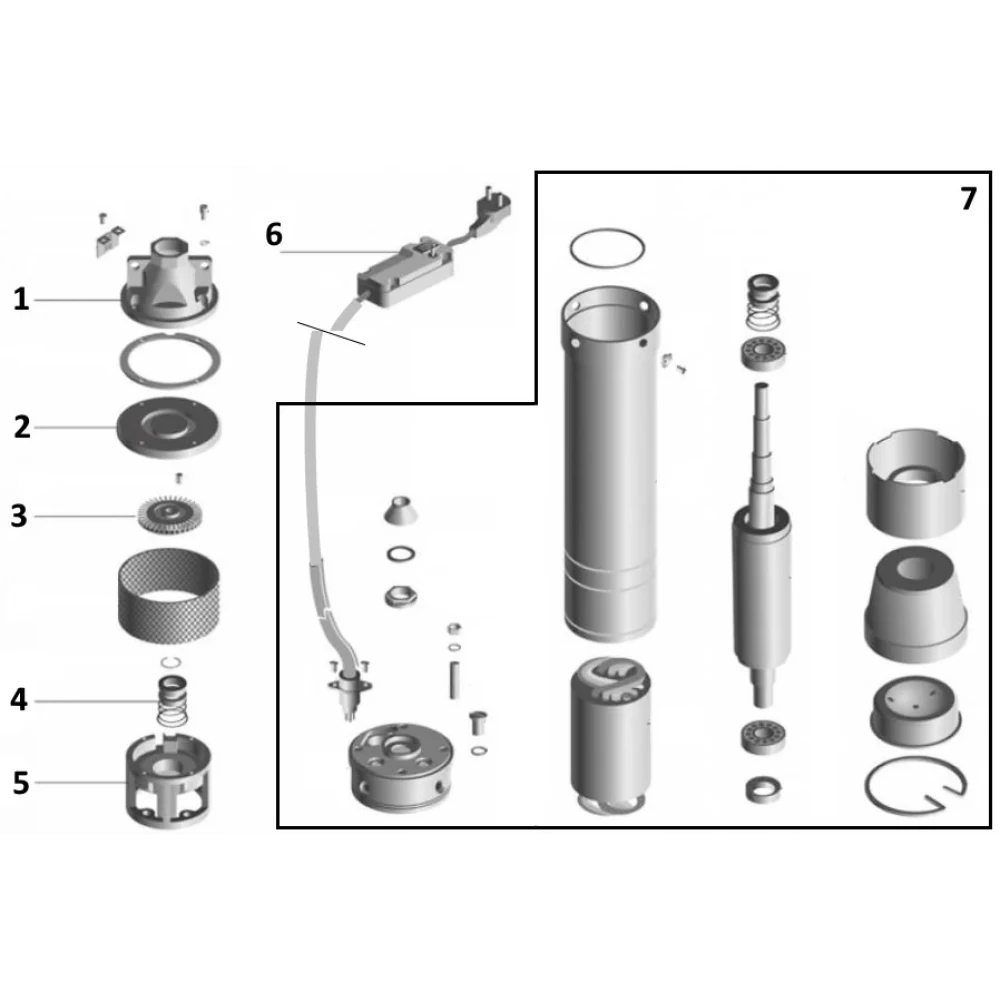 1
2
3
4
5
6
7