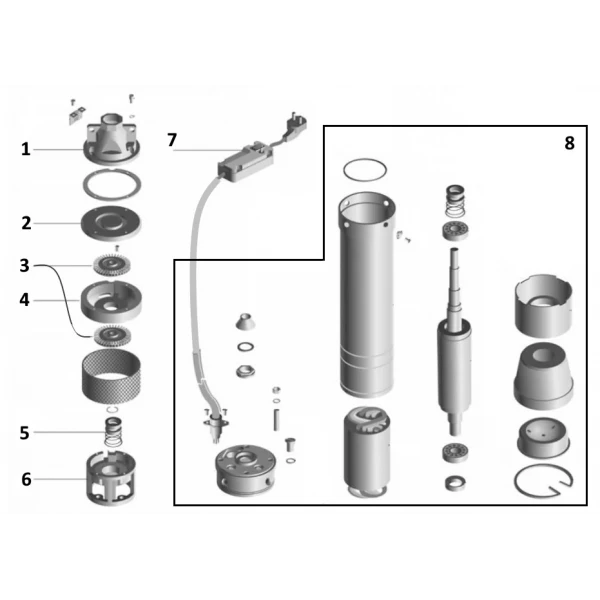 1
2
3
4
5
6
7
8