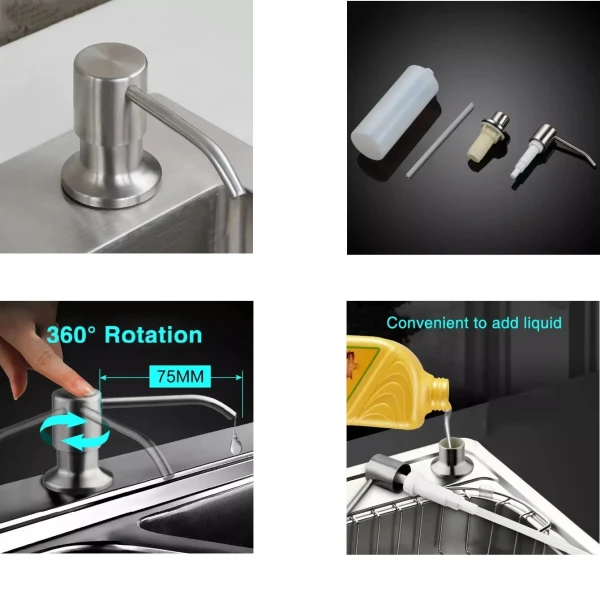 360° Rotation

75MM

Convenient to add liquid