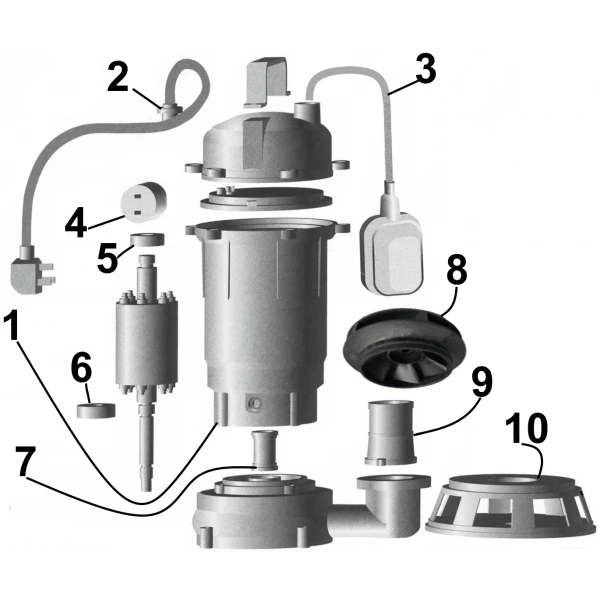 2
3
4
5
8
1
6
9
10
7