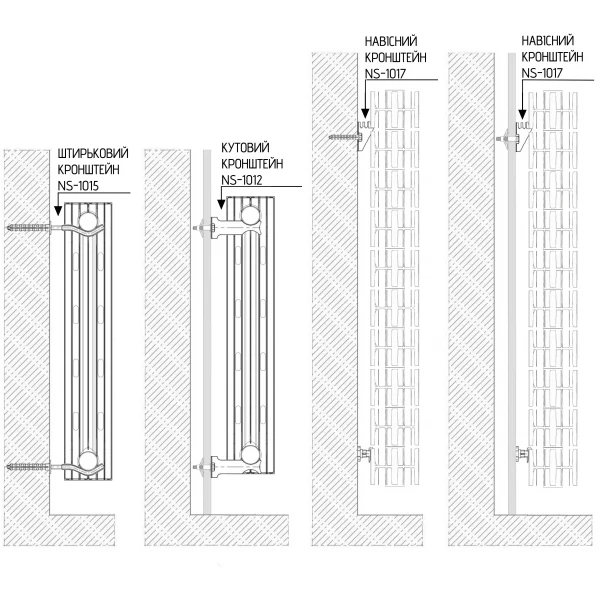 ШТИРЬКОВИЙ
КРОНШТЕЙН
NS-1015

КУТОВИЙ
КРОНШТЕЙН
NS-1012

НАВІСНИЙ
КРОНШТЕЙН
NS-1017

НАВІСНИЙ
КРОНШТЕЙН
NS-1017