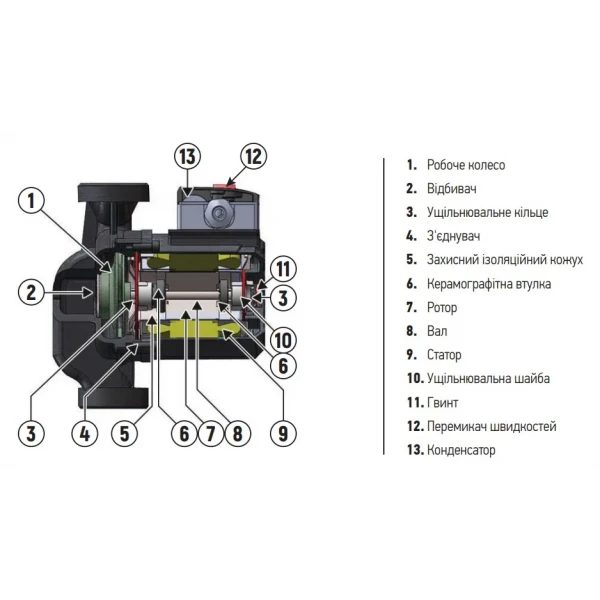 13
12
1
11
2
3
10
6
3
4
5
6
7
8
9

1. Робоче колесо
2. Відбивач
3. Ущільнювальне кільце
4. З'єднувач
5. Захисний ізоляційний кожух
6. Керамографітна втулка
7. Ротор
8. Вал
9. Статор
10. Ущільнювальна шайба
11. Гвинт
12. Перемикач швидкостей
13. Конденсатор