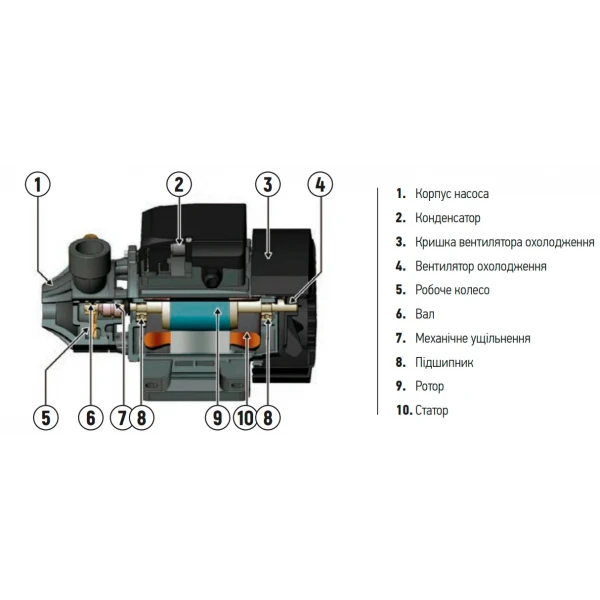 1
2
3
4
5
6
7
8
9
10
8

1. Корпус насоса
2. Конденсатор
3. Кришка вентилятора охолодження
4. Вентилятор охолодження
5. Робоче колесо
6. Вал
7. Механічне ущільнення
8. Підшипник
9. Ротор
10. Статор