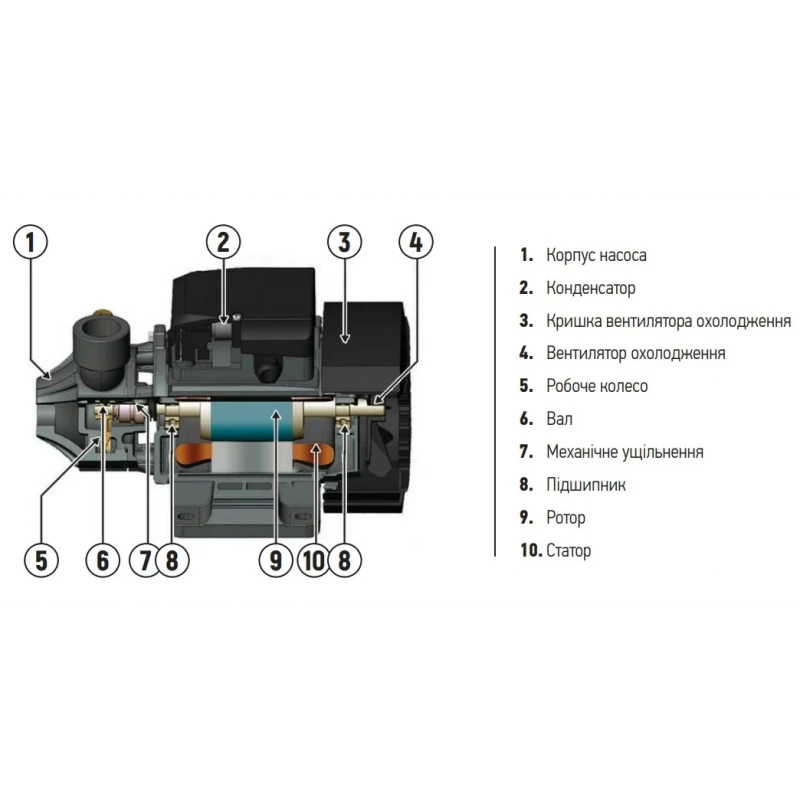 1 2 3 4

5 6 7 8 9 10 8

1. Корпус насоса
2. Конденсатор
3. Кришка вентилятора охолодження
4. Вентилятор охолодження
5. Робоче колесо
6. Вал
7. Механічне ущільнення
8. Підшипник
9. Ротор
10. Статор