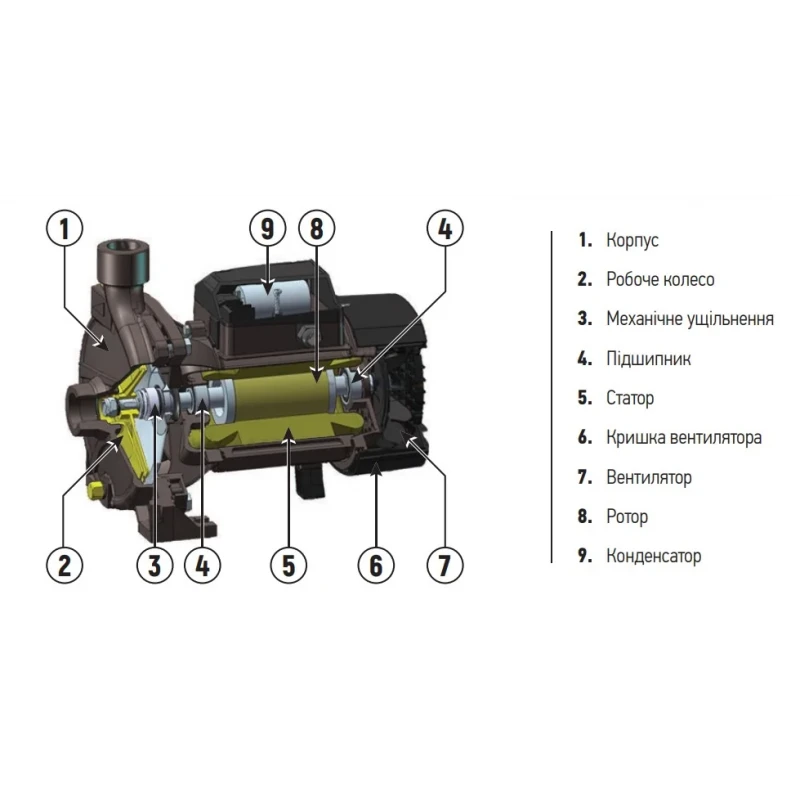 1
9
8
4
2
3
4
5
6
7

1. Корпус
2. Робоче колесо
3. Механічне ущільнення
4. Підшипник
5. Статор
6. Кришка вентилятора
7. Вентилятор
8. Ротор
9. Конденсатор