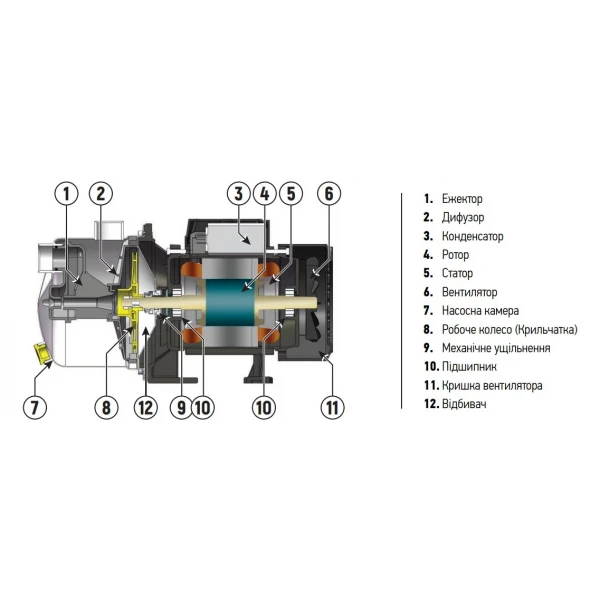 1 2 3 4 5 6

7 8 12 9 10 10 11

1. Ежектор
2. Дифузор
3. Конденсатор
4. Ротор
5. Статор
6. Вентилятор
7. Насосна камера
8. Робоче колесо (Крильчатка)
9. Механічне ущільнення
10. Підшипник
11. Кришка вентилятора
12. Відбивач