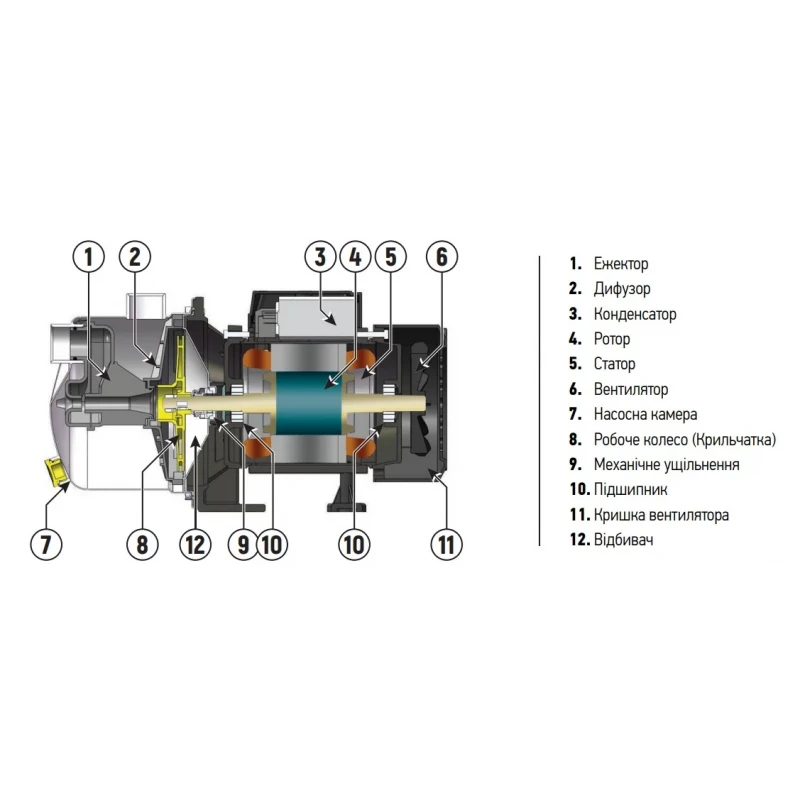 1 2 3 4 5 6

7 8 12 9 10 10 11

1. Ежектор
2. Дифузор
3. Конденсатор
4. Ротор
5. Статор
6. Вентилятор
7. Насосна камера
8. Робоче колесо (Крильчатка)
9. Механічне ущільнення
10. Підшипник
11. Кришка вентилятора
12. Відбивач