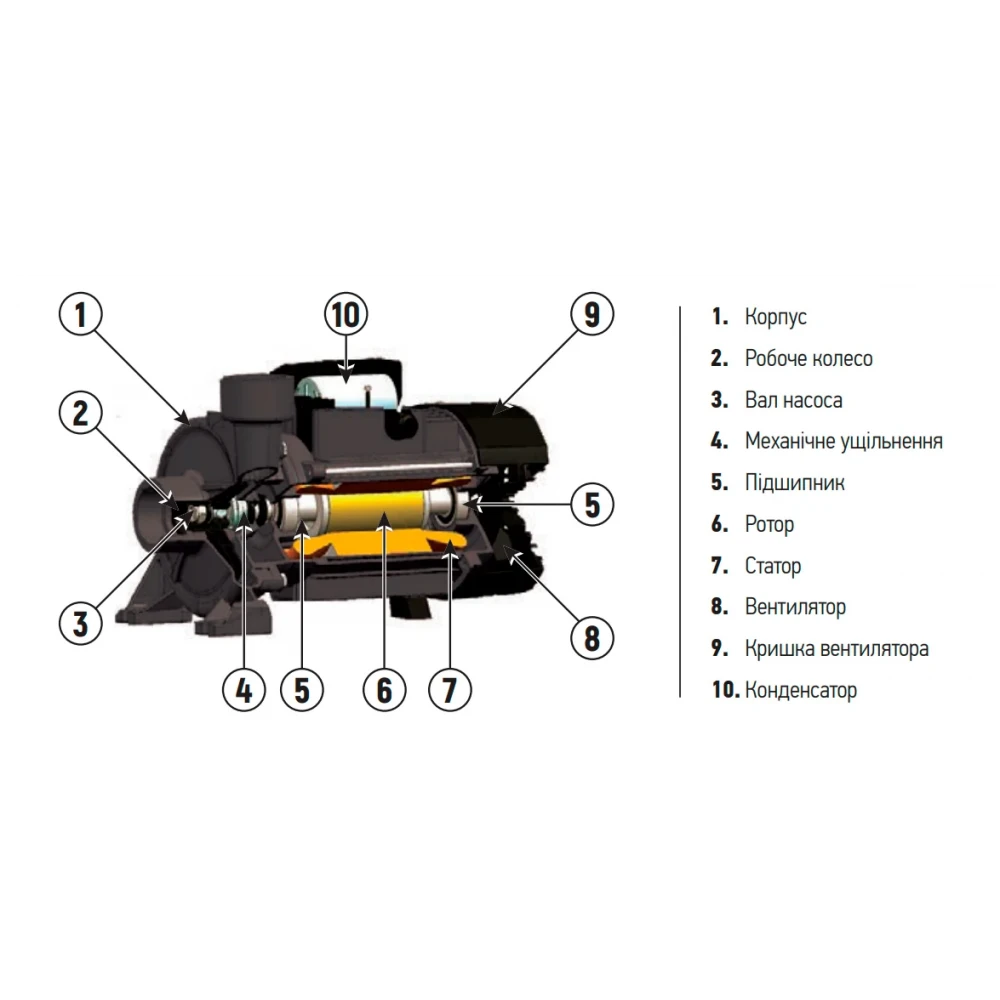 1
10
9
2
5
3
8
4
5
6
7

1. Корпус
2. Робоче колесо
3. Вал насоса
4. Механічне ущільнення
5. Підшипник
6. Ротор
7. Статор
8. Вентилятор
9. Кришка вентилятора
10. Конденсатор