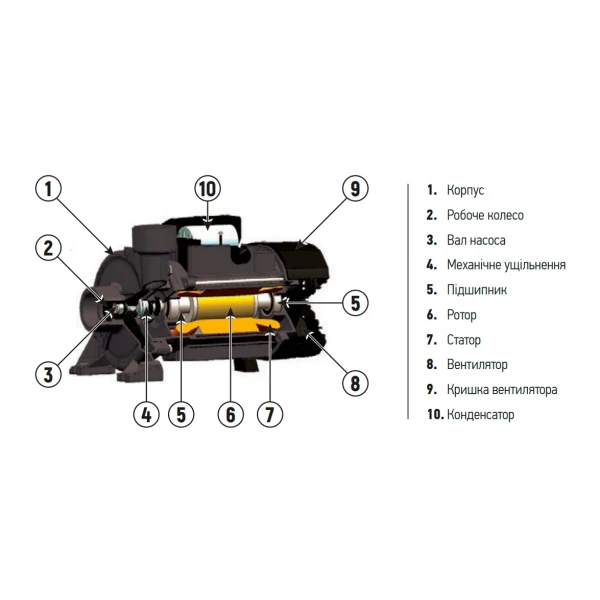 1
10
9
2
5
3
8
4
5
6
7

1. Корпус
2. Робоче колесо
3. Вал насоса
4. Механічне ущільнення
5. Підшипник
6. Ротор
7. Статор
8. Вентилятор
9. Кришка вентилятора
10. Конденсатор