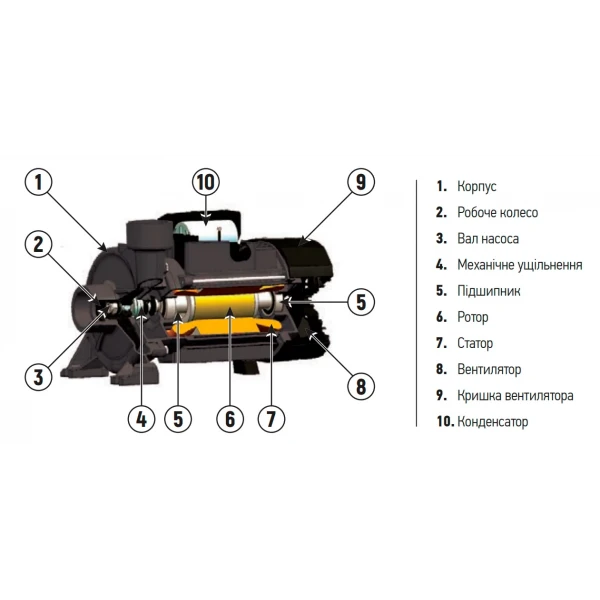 1
10
9
2
5
3
8
4
5
6
7

1. Корпус
2. Робоче колесо
3. Вал насоса
4. Механічне ущільнення
5. Підшипник
6. Ротор
7. Статор
8. Вентилятор
9. Кришка вентилятора
10. Конденсатор