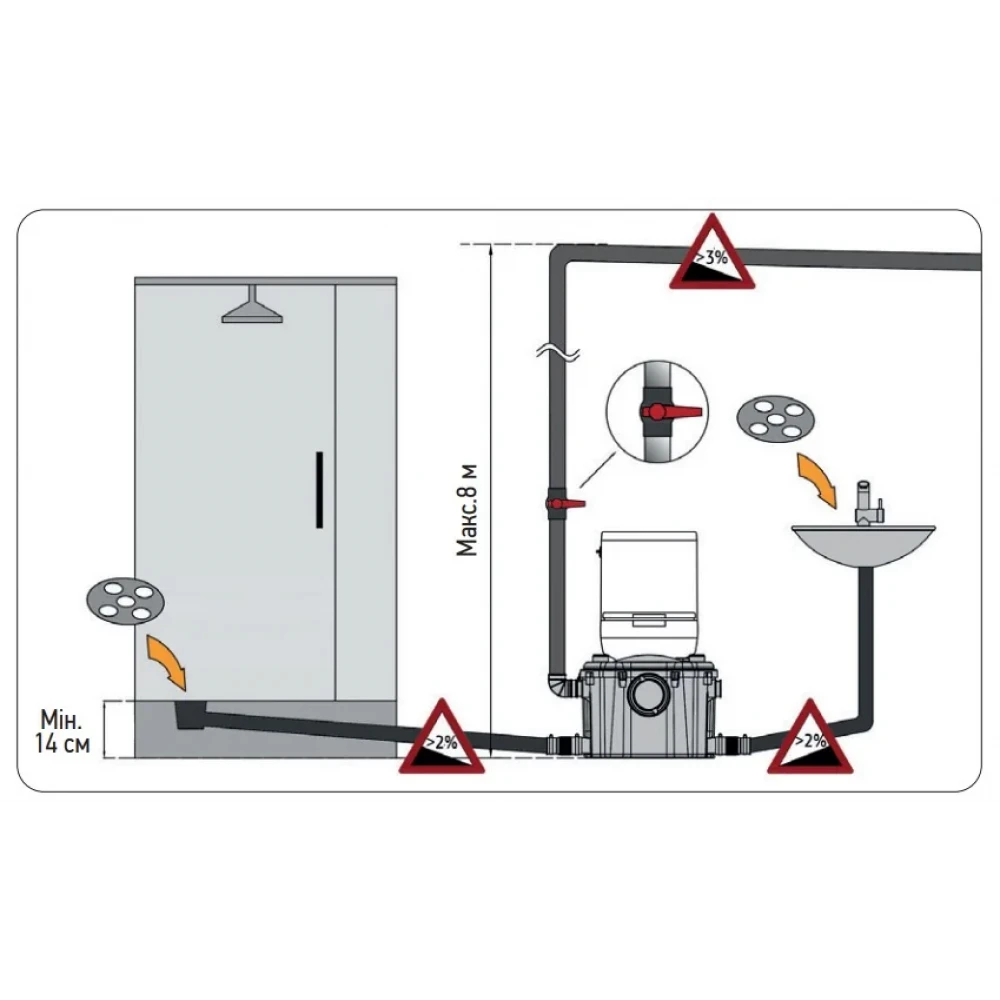 >3%

Макс.8 м

Мін.
14 см

>2%

>2%