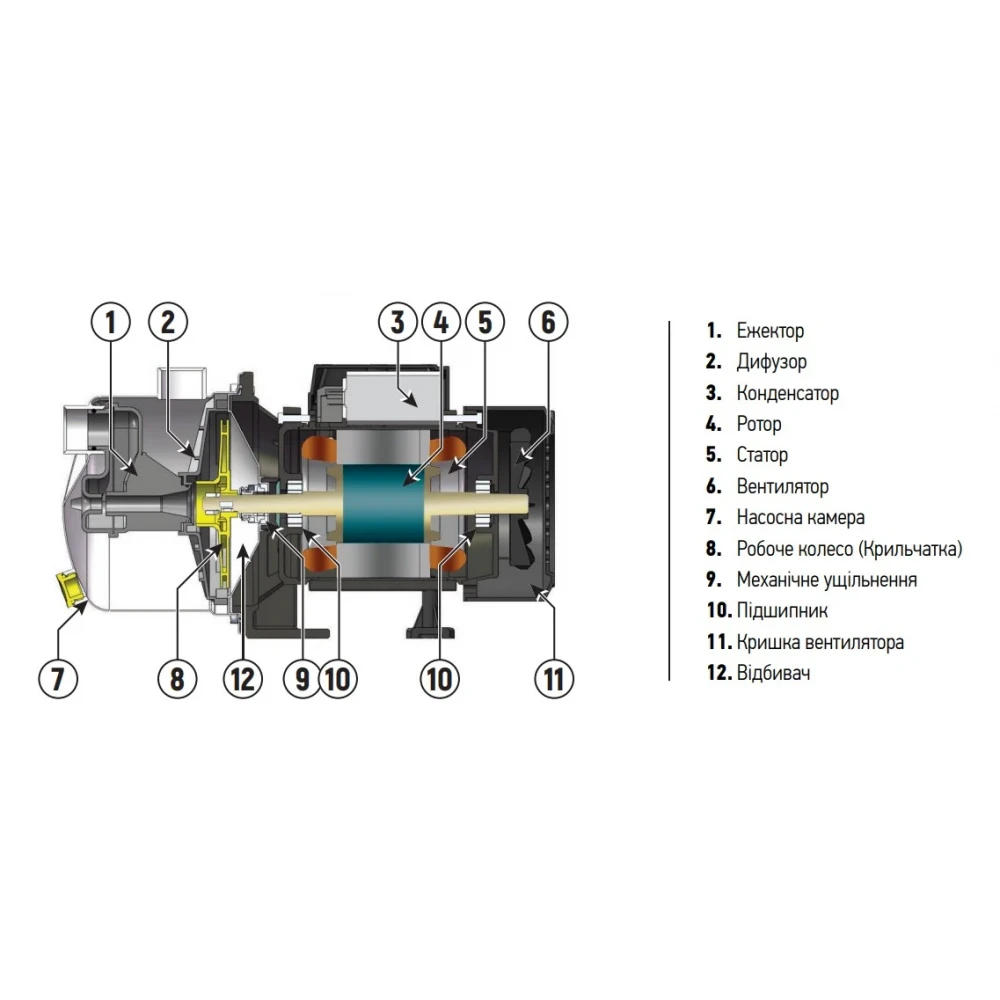 1
2
3
4
5
6
7
8
12
9
10
10
11

1. Ежектор
2. Дифузор
3. Конденсатор
4. Ротор
5. Статор
6. Вентилятор
7. Насосна камера
8. Робоче колесо (Крильчатка)
9. Механічне ущільнення
10. Підшипник
11. Кришка вентилятора
12. Відбивач