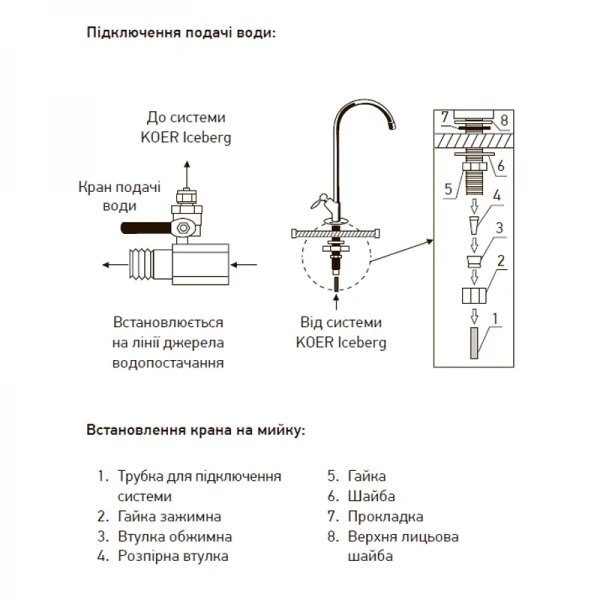 Підключення подачі води:

До системи KOER Iceberg

Кран подачі води

Встановлюється на лінії джерела водопостачання

Від системи KOER Iceberg

7
8
6
5
4
3
2
1

Встановлення крана на мийку:

1. Трубка для підключення системи
2. Гайка зажимна
3. Втулка обжимна
4. Розпірна втулка

5. Гайка
6. Шайба
7. Прокладка
8. Верхня лицьова шайба