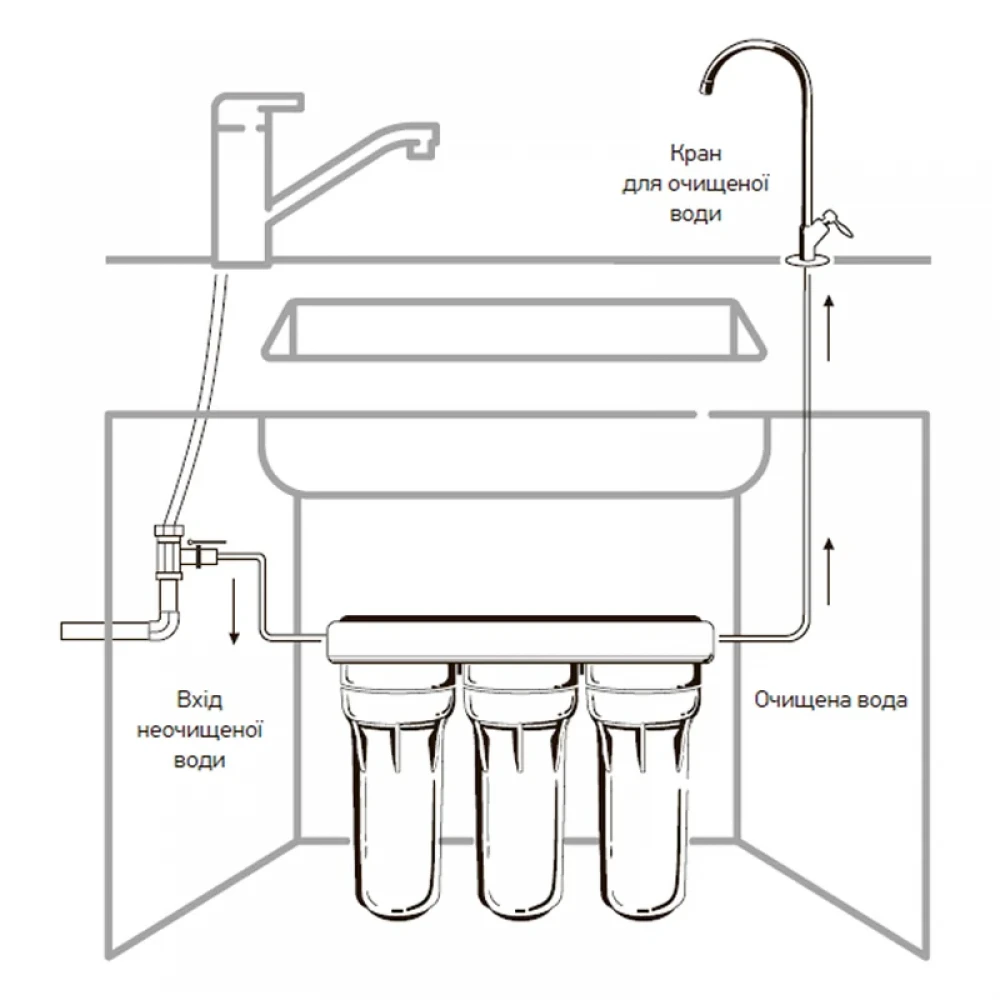 Кран
для очищеної
води

Вхід
неочищеної
води

Очищена вода