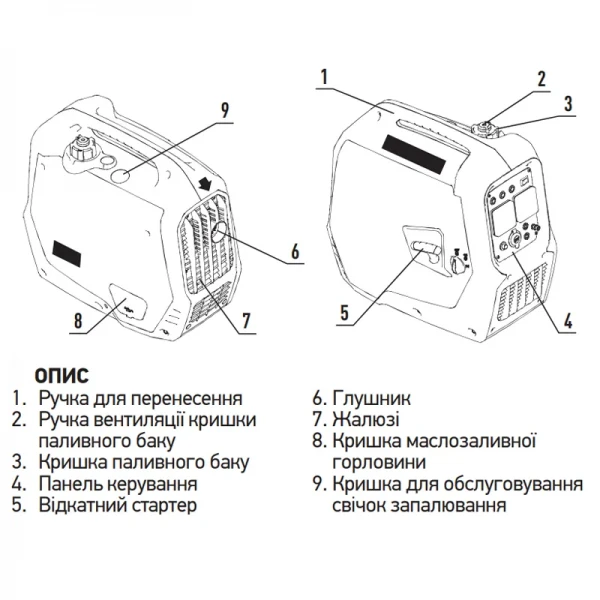 9

6

8

7

1

2

3

5

4

ОПИС

1. Ручка для перенесення
2. Ручка вентиляції кришки паливного баку
3. Кришка паливного баку
4. Панель керування
5. Відкатний стартер

6. Глушник
7. Жалюзі
8. Кришка маслозаливної горловини
9. Кришка для обслуговування свічок запалювання