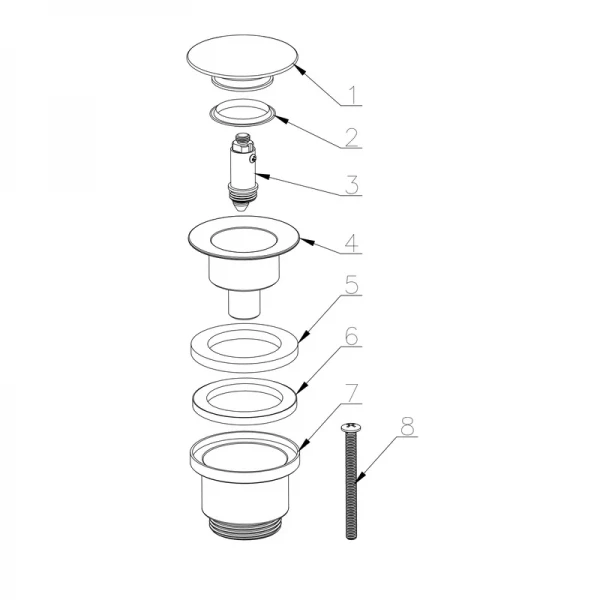 1
2
3
4
5
6
7
8