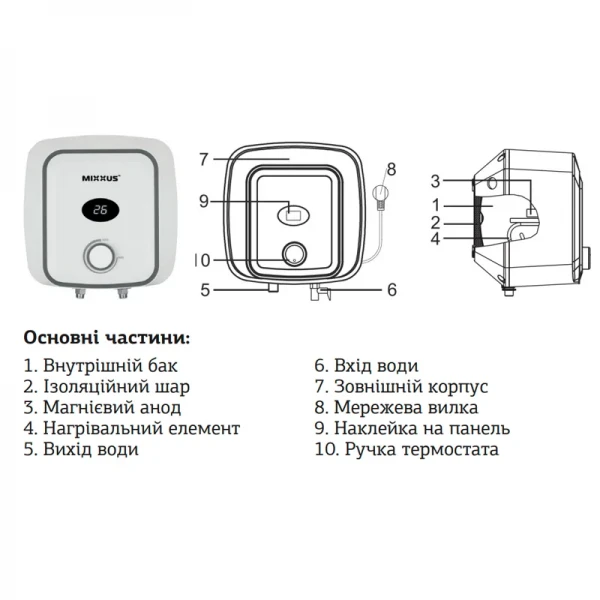 MIXXUS

26

7
8
9
10
5
6

3
1
2
4

**Основні частини:**

1. Внутрішній бак
2. Ізоляційний шар
3. Магнієвий анод
4. Нагрівальний елемент
5. Вихід води

6. Вхід води
7. Зовнішній корпус
8. Мережева вилка
9. Наклейка на панель
10. Ручка термостата