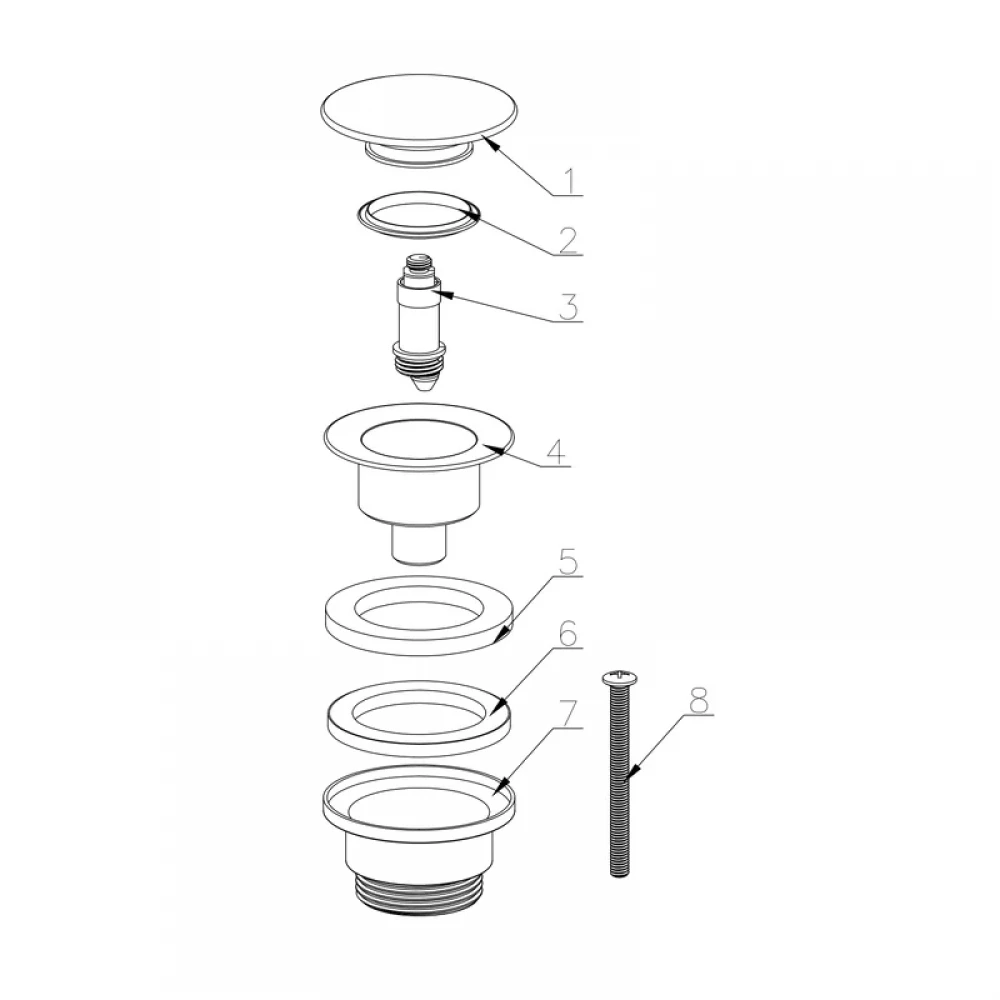 1
2
3
4
5
6
7
8