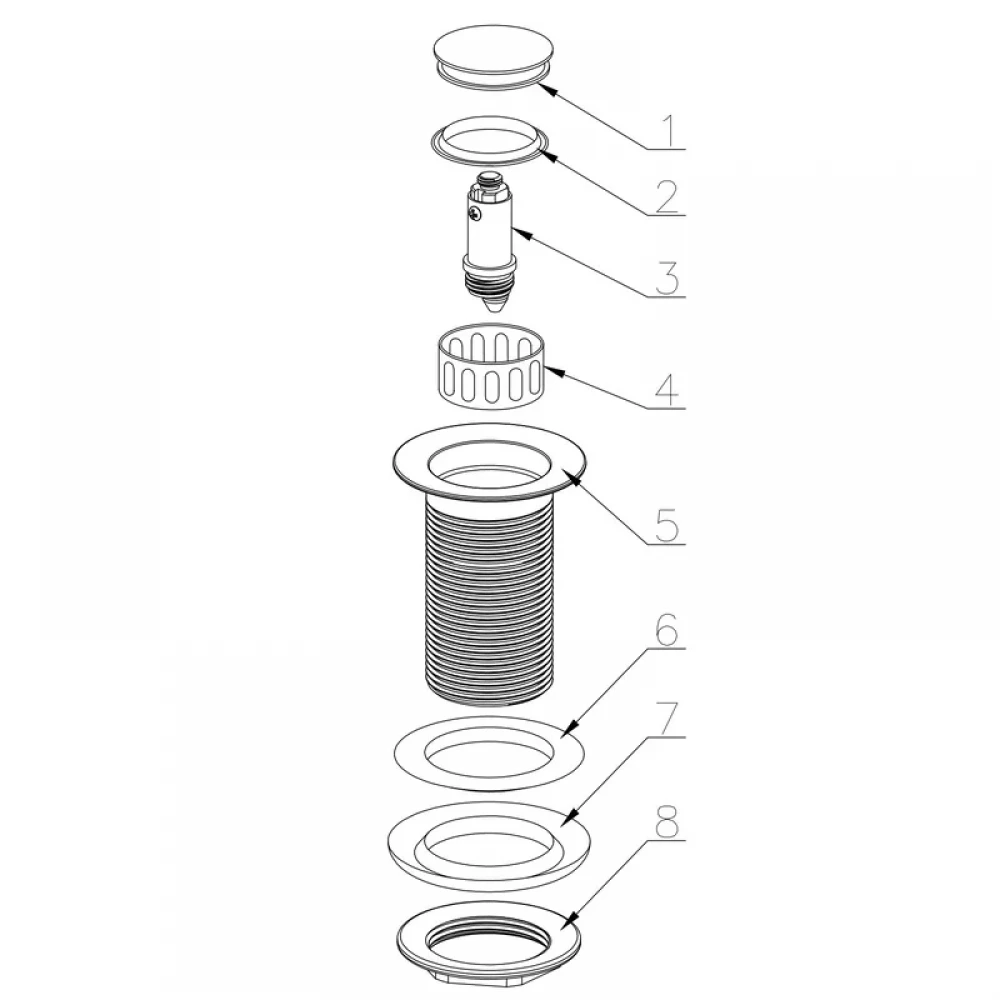 1
2
3
4
5
6
7
8