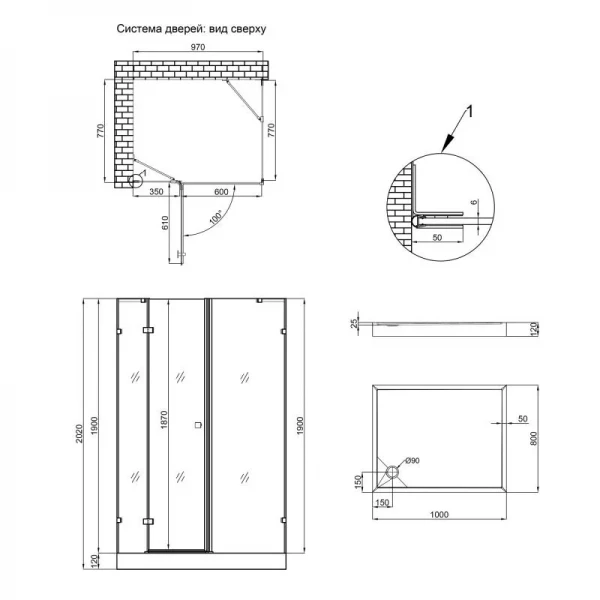 Система дверей: вид сверху

970

770

770

1

350

600

610

100°

1

6

50

2020

1900

1870

1900

120

25

120

50

800

Ø90

150

150

1000