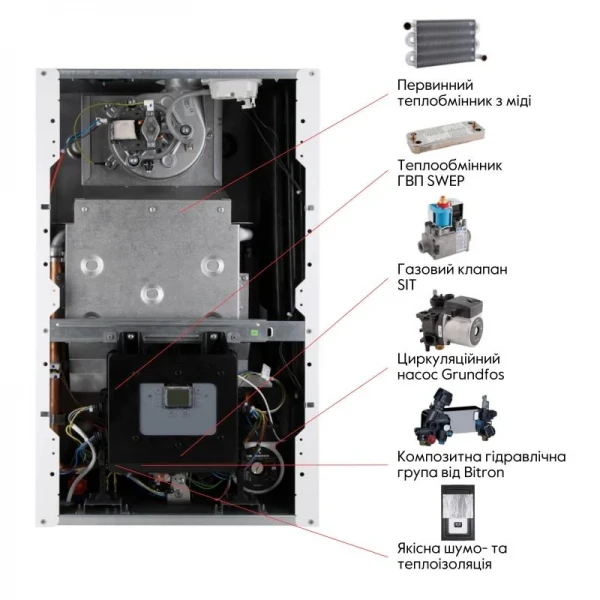 Первинний теплобмінник з міді

Теплообмінник ГВП SWEP

Газовий клапан SIT

Циркуляційний насос Grundfos

Композитна гідравлічна група від Bitron

Якісна шумо- та теплоізоляція