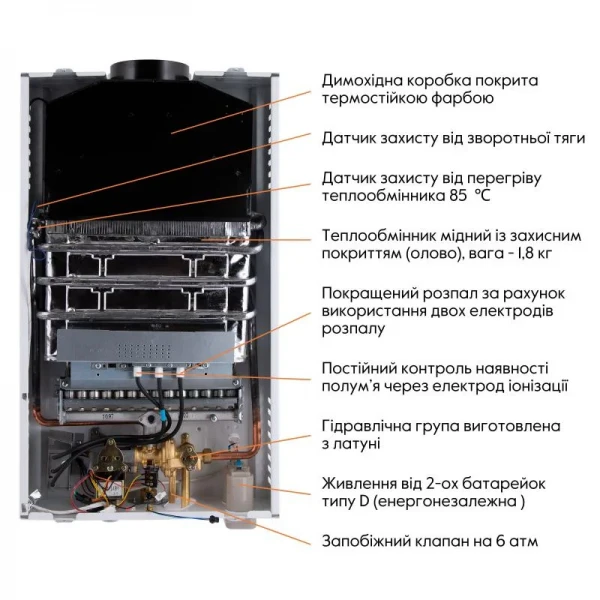 Димохідна коробка покрита термостійкою фарбою

Датчик захисту від зворотньої тяги

Датчик захисту від перегріву теплообмінника 85 °C

Теплообмінник мідний із захисним покриттям (олово), вага - 1,8 кг

Покращений розпал за рахунок використання двох електродів розпалу

Постійний контроль наявності полум'я через електрод іонізації

Гідравлічна група виготовлена з латуні

Живлення від 2-ох батарейок типу D (енергонезалежна )

Запобіжний клапан на 6 атм