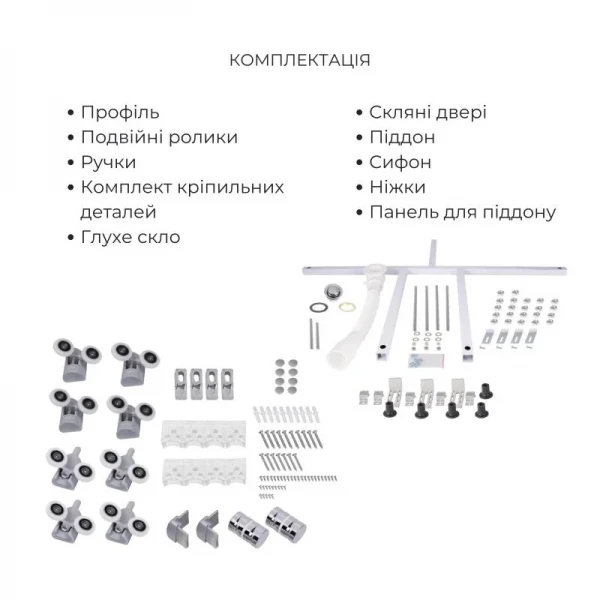 КОМПЛЕКТАЦІЯ

• Профіль
• Подвійні ролики
• Ручки
• Комплект кріпильних деталей
• Глухе скло

• Скляні двері
• Піддон
• Сифон
• Ніжки
• Панель для піддону